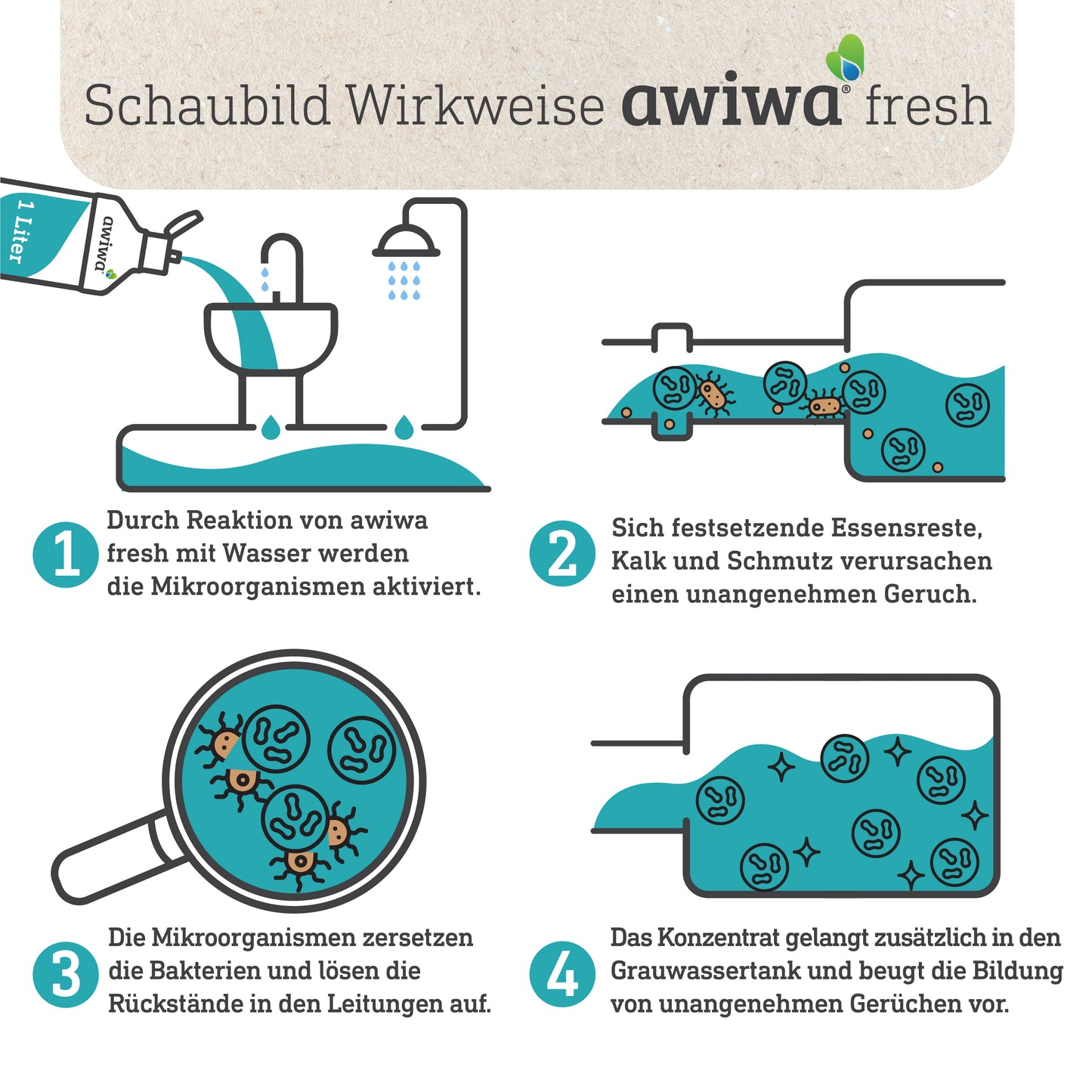 Schaubild Wirkweise awiwa® fresh

1 Liter
awiwa

1 Durch Reaktion von awiwa fresh mit Wasser werden die Mikroorganismen aktiviert.

2 Sich festsetzende Essensreste, Kalk und Schmutz verursachen einen unangenehmen Geruch.

3 Die Mikroorganismen zersetzen die Bakterien und lösen die Rückstände in den Leitungen auf.

4 Das Konzentrat gelangt zusätzlich in den Grauwassertank und beugt die Bildung von unangenehmen Gerüchen vor.