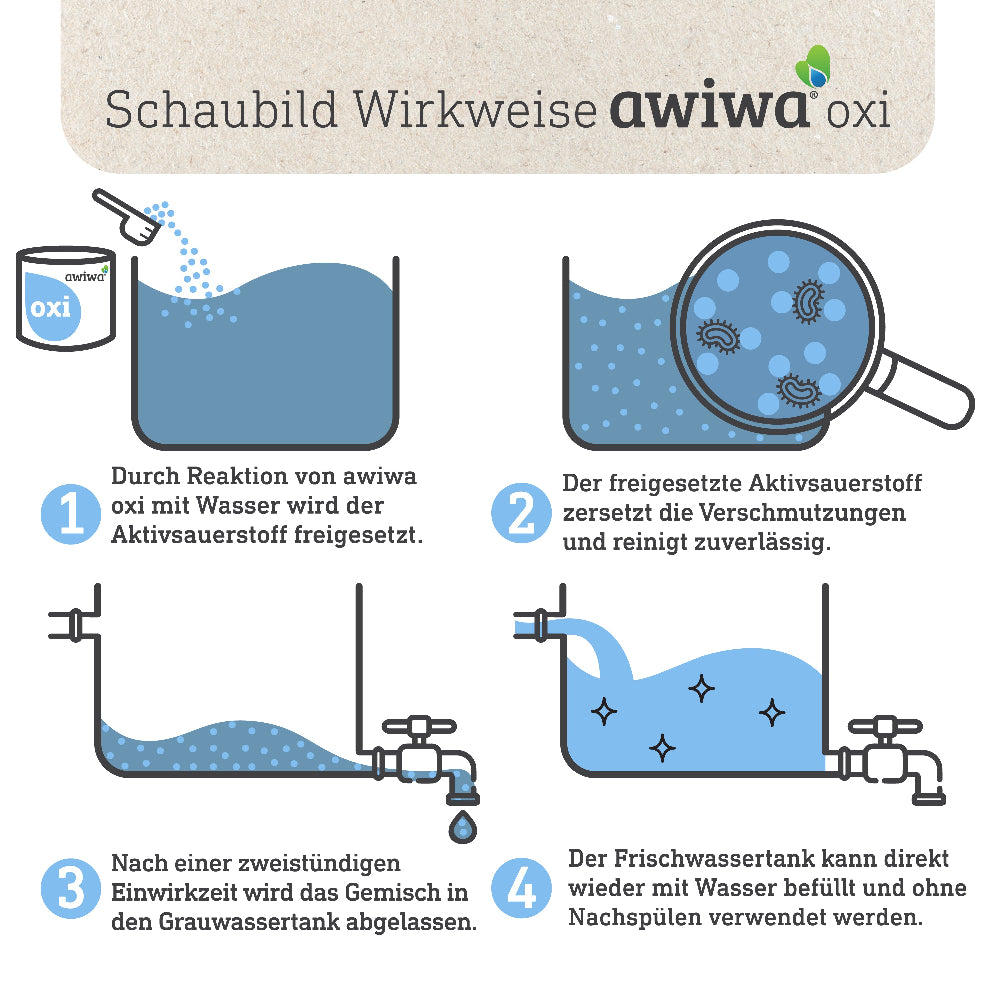 Schaubild Wirkweise awiwa® oxi

awiwa
oxi

1 Durch Reaktion von awiwa oxi mit Wasser wird der Aktivsauerstoff freigesetzt.

2 Der freigesetzte Aktivsauerstoff zersetzt die Verschmutzungen und reinigt zuverlässig.

3 Nach einer zweistündigen Einwirkzeit wird das Gemisch in den Grauwassertank abgelassen.

4 Der Frischwassertank kann direkt wieder mit Wasser befüllt und ohne Nachspülen verwendet werden.