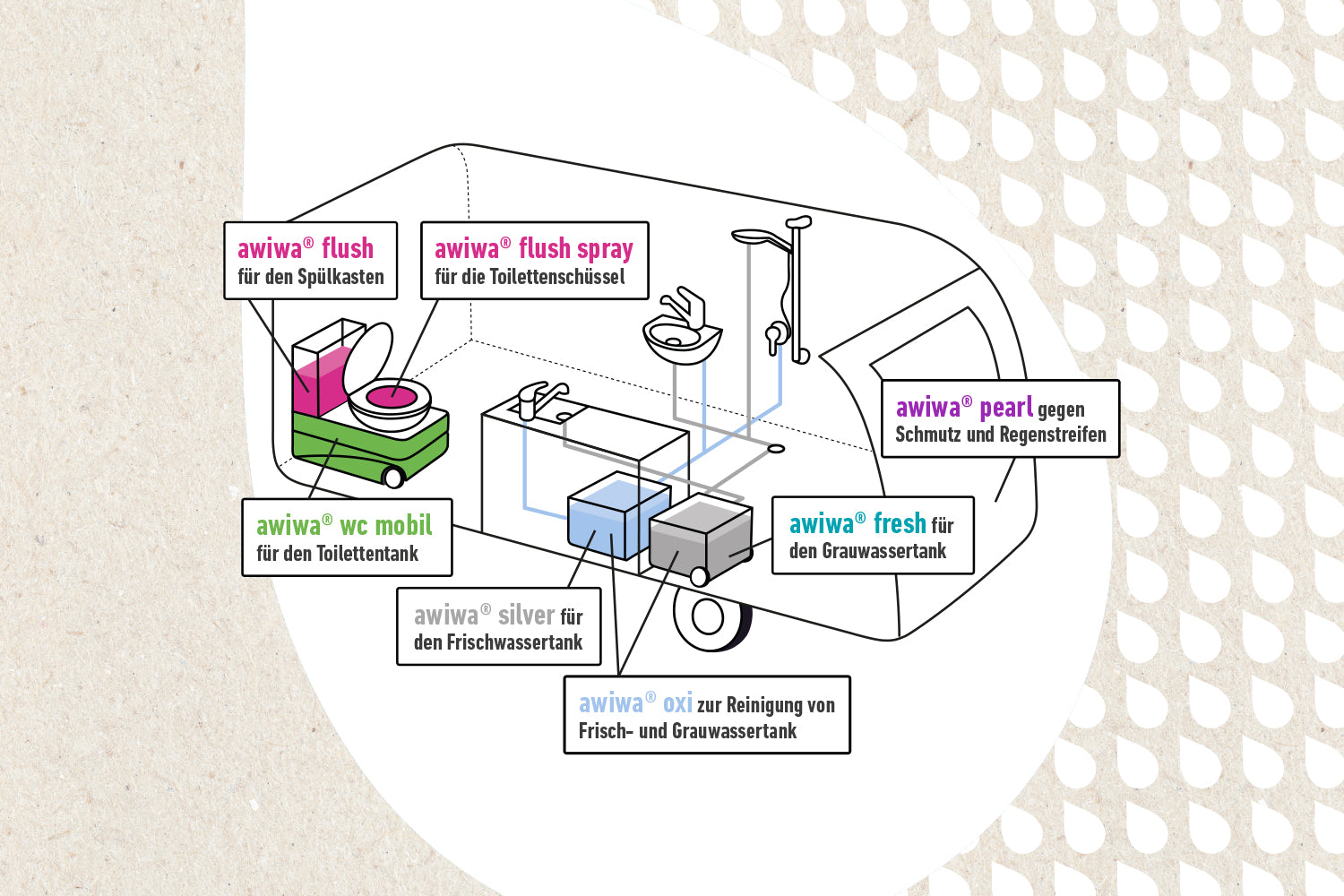 awiwa® flush
für den Spülkasten

awiwa® flush spray
für die Toilettenschüssel

awiwa® pearl gegen Schmutz und Regenstreifen

awiwa® wc mobil
für den Toilettentank

awiwa® fresh für den Grauwassertank

awiwa® silver für den Frischwassertank

awiwa® oxi zur Reinigung von Frisch- und Grauwassertank